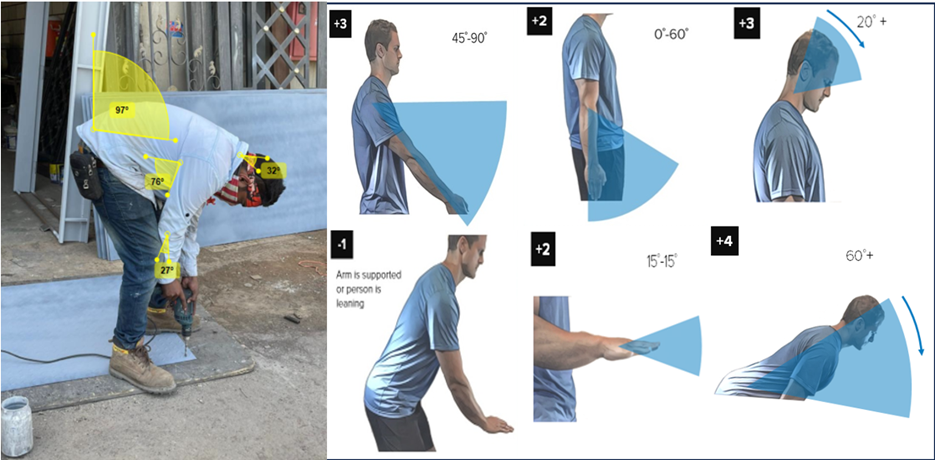 97°

76°

32°

27°

+3

45°-90°

+2

0°-60°

+3

20° +

-1

Arm is supported or person is leaning

+2

15°-15°

+4

60°+