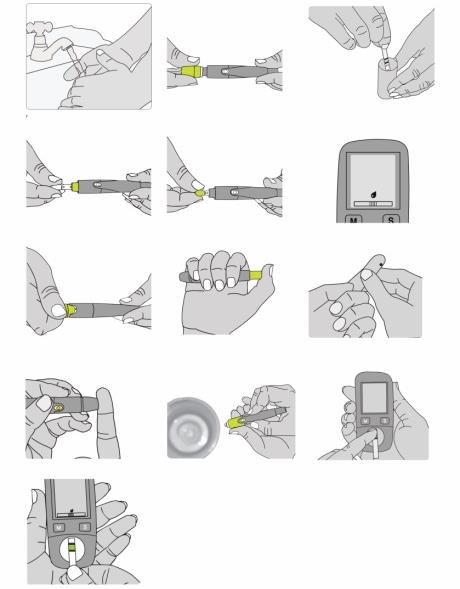 M S

M S

M S