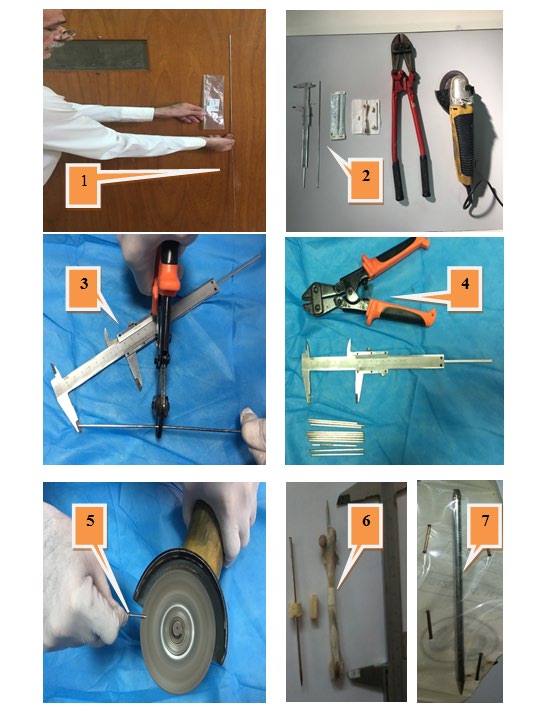 1

2

3

4

5

6

7