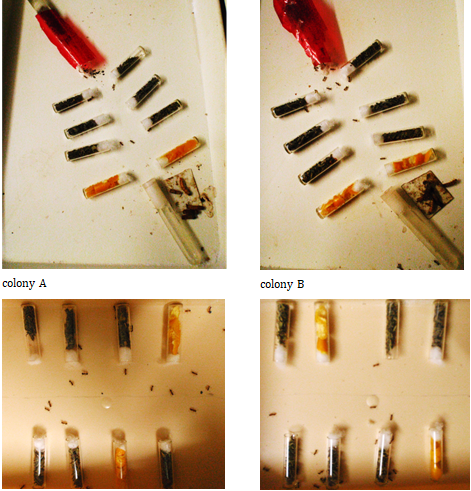 colony A

colony B